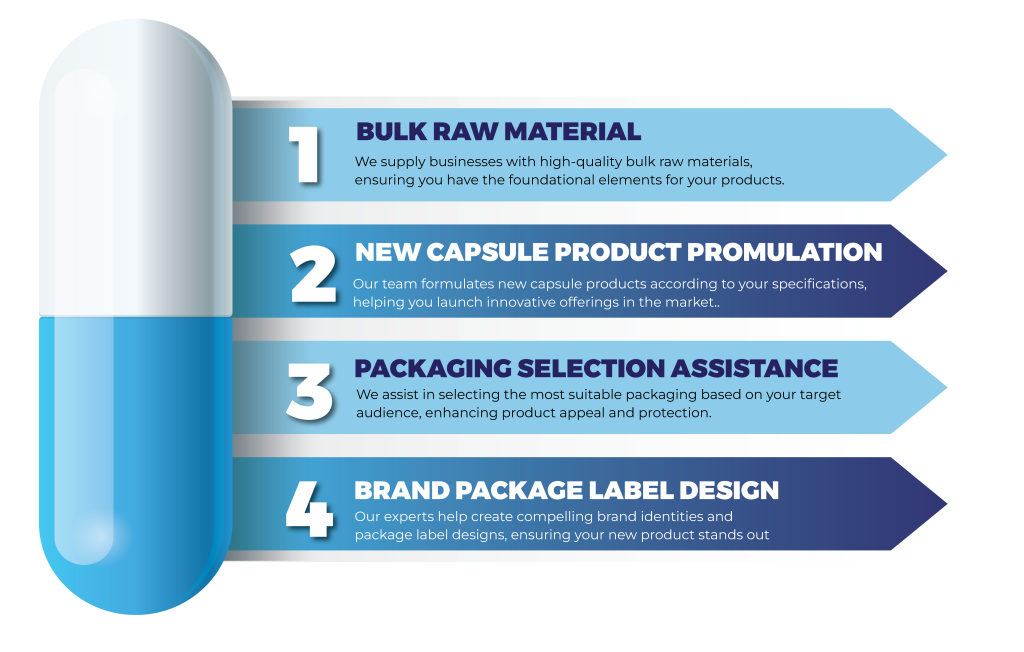 1

BULK RAW MATERIAL

We supply businesses with high-quality bulk raw materials, ensuring you have the foundational elements for your products.

2

NEW CAPSULE PRODUCT PROMULATION

Our team formulates new capsule products according to your specifications, helping you launch innovative offerings in the market..

3

PACKAGING SELECTION ASSISTANCE

We assist in selecting the most suitable packaging based on your target audience, enhancing product appeal and protection.

4

BRAND PACKAGE LABEL DESIGN

Our experts help create compelling brand identities and package label designs, ensuring your new product stands out